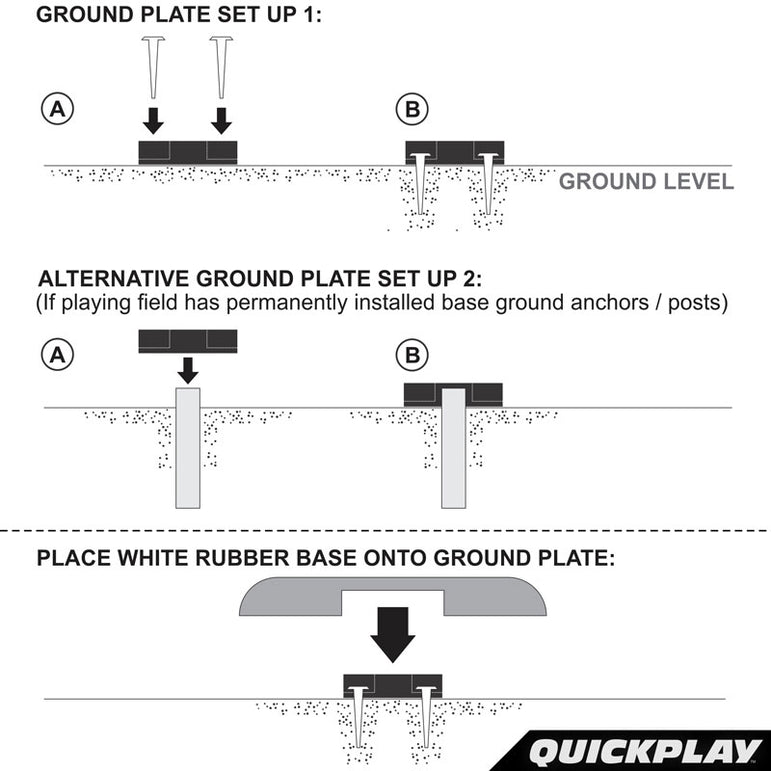 GROUND PLATE SET UP 1:

A

B

GROUND LEVEL

ALTERNATIVE GROUND PLATE SET UP 2:
(If playing field has permanently installed base ground anchors / posts)

A

B

PLACE WHITE RUBBER BASE ONTO GROUND PLATE:

QUICKPLAY